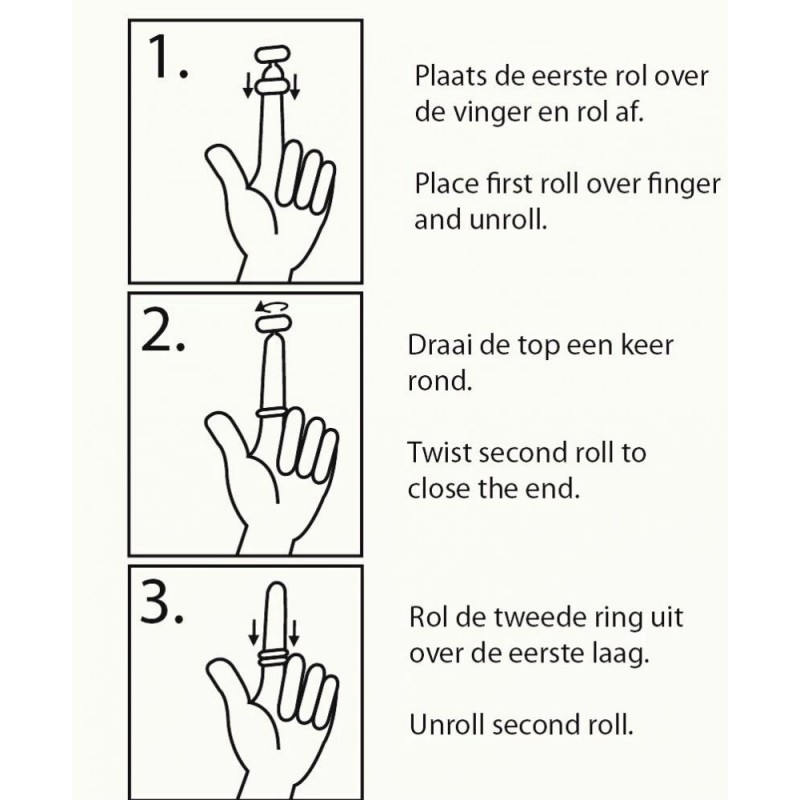 1.

Plaats de eerste rol over de vinger en rol af.

Place first roll over finger and unroll.

2.

Draai de top een keer rond.

Twist second roll to close the end.

3.

Rol de tweede ring uit over de eerste laag.

Unroll second roll.